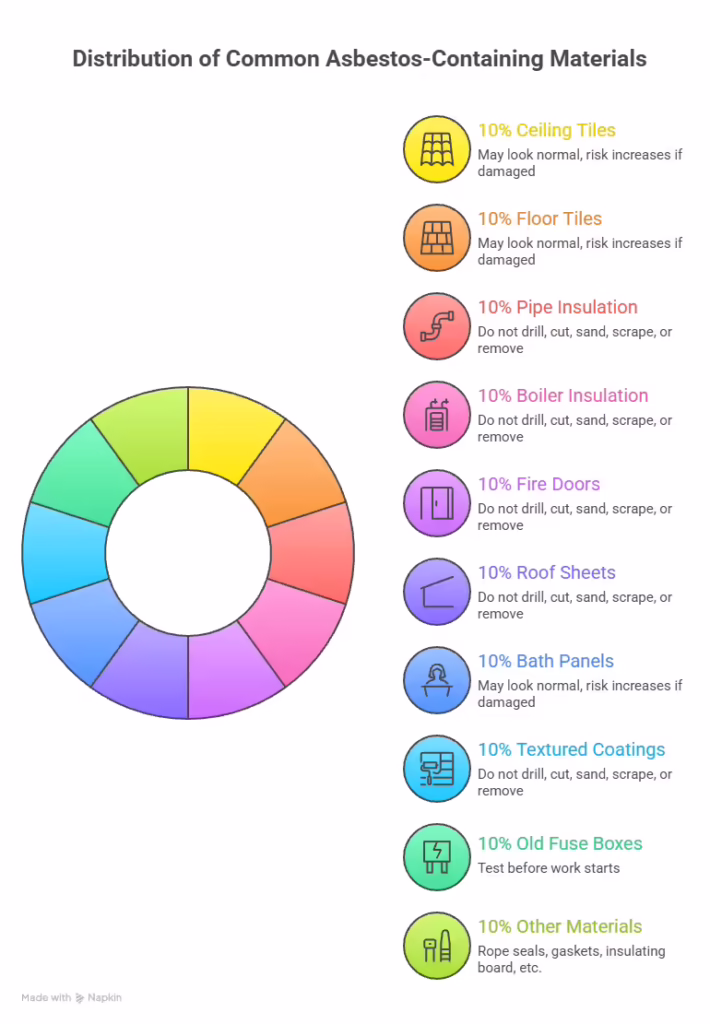 Distribution of Common Asbestos-Containing Materials

10% Ceiling Tiles
May look normal, risk increases if damaged

10% Floor Tiles
May look normal, risk increases if damaged

10% Pipe Insulation
Do not drill, cut, sand, scrape, or remove

10% Boiler Insulation
Do not drill, cut, sand, scrape, or remove

10% Fire Doors
Do not drill, cut, sand, scrape, or remove

10% Roof Sheets
Do not drill, cut, sand, scrape, or remove

10% Bath Panels
May look normal, risk increases if damaged

10% Textured Coatings
Do not drill, cut, sand, scrape, or remove

10% Old Fuse Boxes
Test before work starts

10% Other Materials
Rope seals, gaskets, insulating board, etc.

Made with Napkin